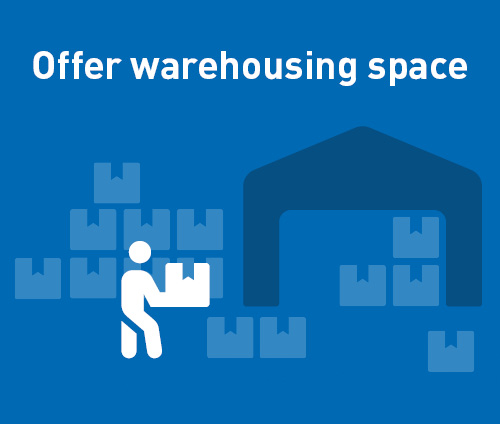 Offer warehousing space