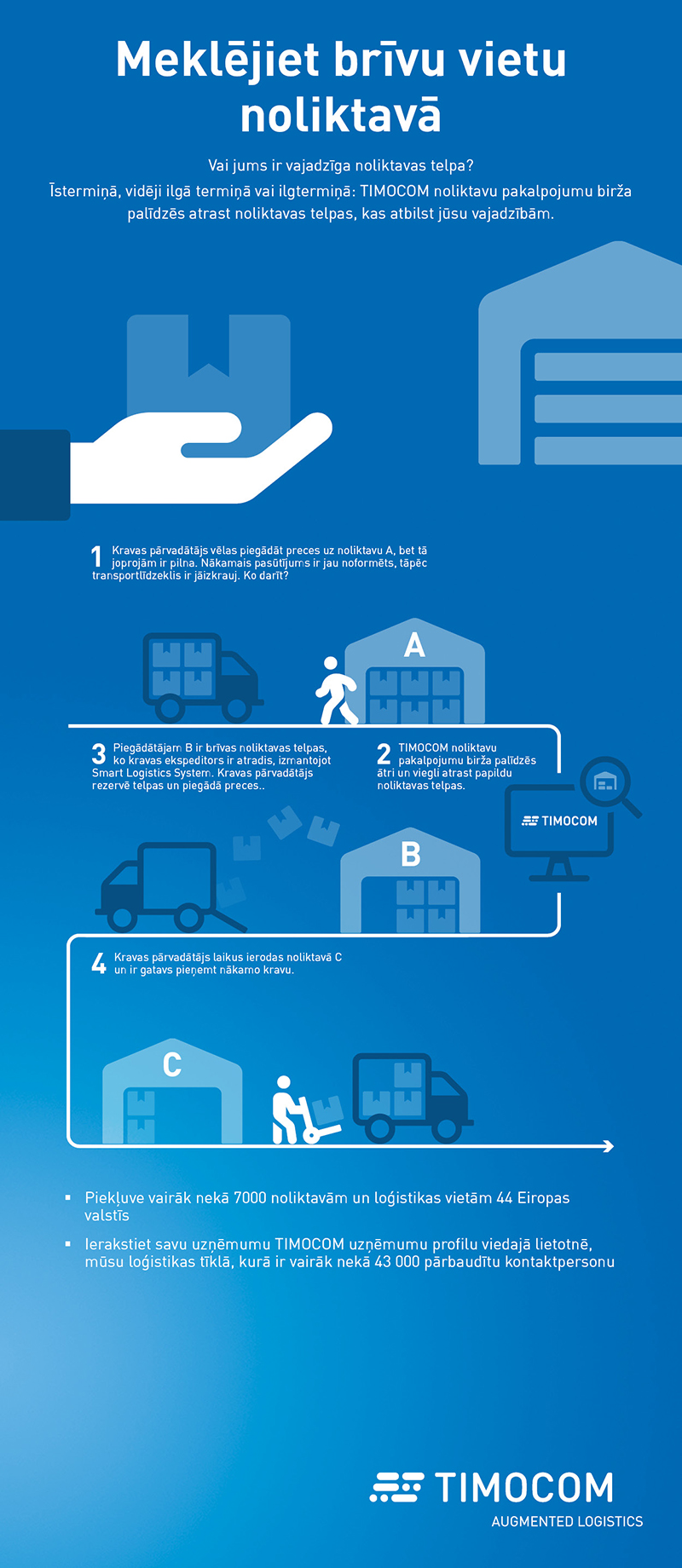 Meklējiet brīvu vietu noliktavā

Vai jums ir vajadzīga noliktavas telpa?
Īstermiņā, vidēji ilgā termiņā vai ilgtermiņā: TIMOCOM noliktavu pakalpojumu birža palīdzēs atrast noliktavas telpas, kas atbilst jūsu vajadzībām.

1 Kravas pārvadātājs vēlas piegādāt preces uz noliktavu A, bet tā joprojām ir pilna. Nākamais pasūtījums ir jau noformēts, tāpēc transportlīdzeklis ir jāizkrauj. Ko darīt?

A

3 Piegādātājam B ir brīvas noliktavas telpas, ko kravas ekspeditors ir atradis, izmantojot Smart Logistics System. Kravas pārvadātājs rezervē telpas un piegādā preces..

2 TIMOCOM noliktavu pakalpojumu birža palīdzēs ātri un viegli atrast papildu noliktavas telpas.

TIMOCOM

B

4 Kravas pārvadātājs laikus ierodas noliktavā C un ir gatavs pieņemt nākamo kravu.

C

▪ Piekļuve vairāk nekā 7000 noliktavām un loģistikas vietām 44 Eiropas valstīs

▪ Ierakstiet savu uzņēmumu TIMOCOM uzņēmumu profilu viedajā lietotnē, mūsu loģistikas tīklā, kurā ir vairāk nekā 43 000 pārbaudītu kontaktpersonu

TIMOCOM
AUGMENTED LOGISTICS