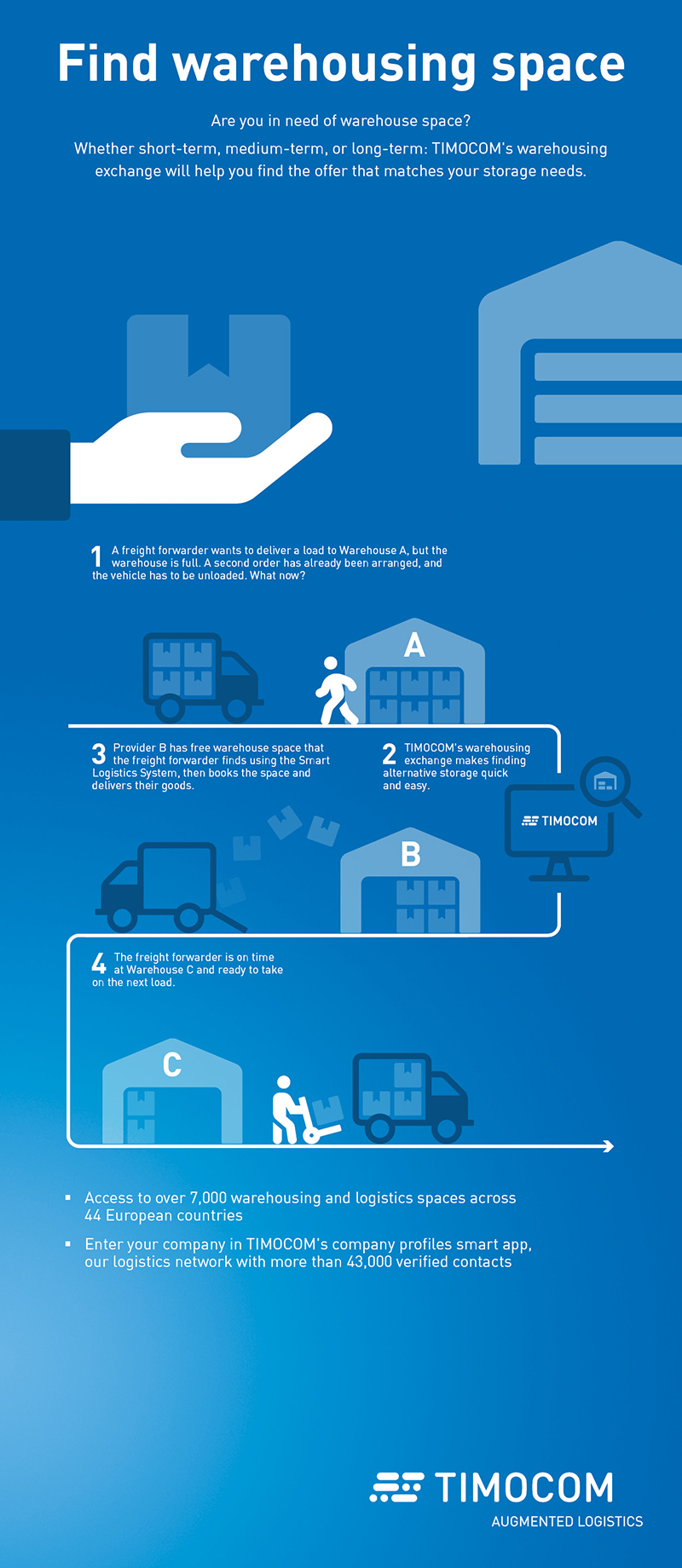 Find warehousing space

Are you in need of warehouse space?

Whether short-term, medium-term, or long-term: TIMOCOM's warehousing exchange will help you find the offer that matches your storage needs.

1 A freight forwarder wants to deliver a load to Warehouse A, but the warehouse is full. A second order has already been arranged, and the vehicle has to be unloaded. What now?

A

3 Provider B has free warehouse space that the freight forwarder finds using the Smart Logistics System, then books the space and delivers their goods.

2 TIMOCOM's warehousing exchange makes finding alternative storage quick and easy.

TIMOCOM

B

4 The freight forwarder is on time at Warehouse C and ready to take on the next load.

C

▪ Access to over 7,000 warehousing and logistics spaces across 44 European countries

▪ Enter your company in TIMOCOM's company profiles smart app, our logistics network with more than 43,000 verified contacts

TIMOCOM
AUGMENTED LOGISTICS