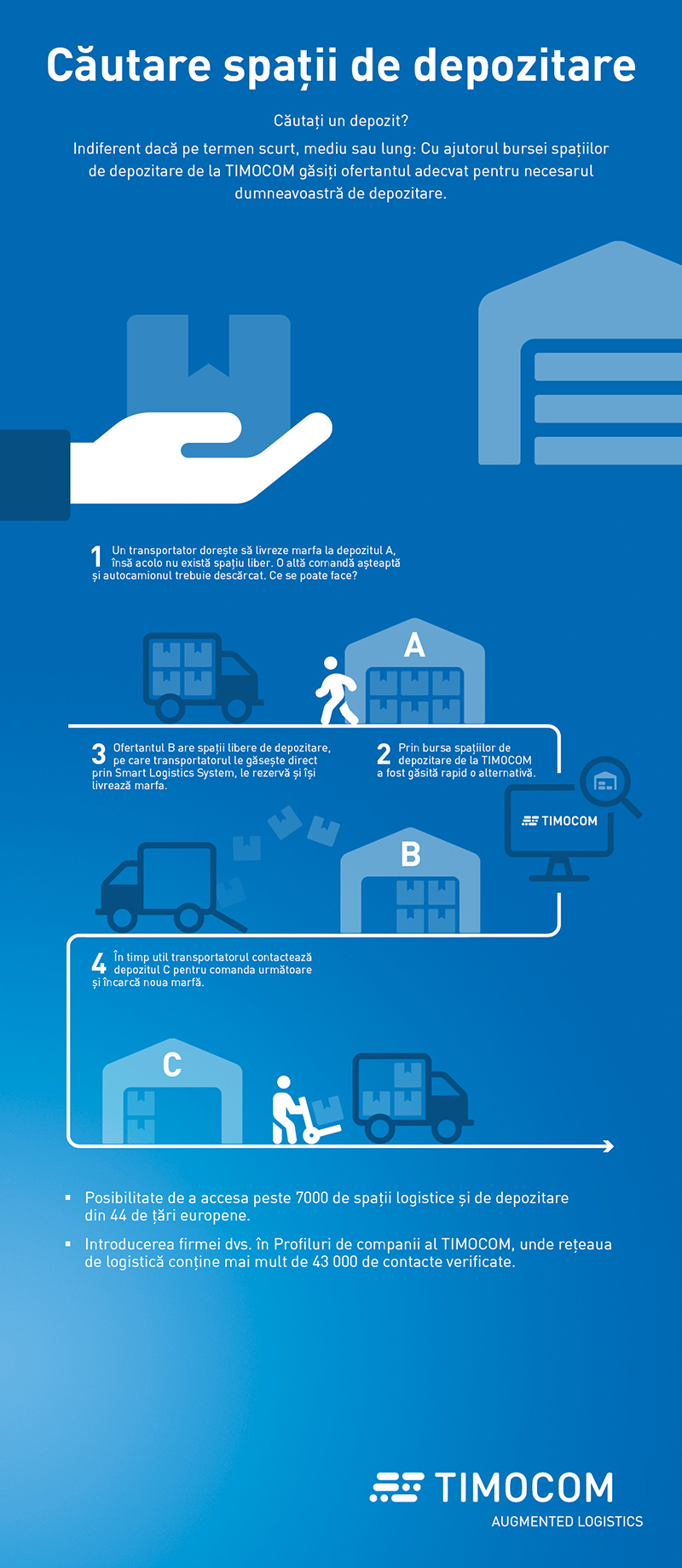 Căutare spații de depozitare

Căutați un depozit?

Indiferent dacă pe termen scurt, mediu sau lung: Cu ajutorul bursei spațiilor de depozitare de la TIMOCOM găsiți ofertantul adecvat pentru necesarul dumneavoastră de depozitare.

1 Un transportator dorește să livreze marfa la depozitul A, însă acolo nu există spațiu liber. O altă comandă așteaptă și autocamionul trebuie descărcat. Ce se poate face?

A

3 Ofertantul B are spații libere de depozitare, pe care transportatorul le găsește direct prin Smart Logistics System, le rezervă și își livrează marfa.

2 Prin bursa spațiilor de depozitare de la TIMOCOM a fost găsită rapid o alternativă.

TIMOCOM

B

4 În timp util transportatorul contactează depozitul C pentru comanda următoare și încarcă noua marfă.

C

▪ Posibilitate de a accesa peste 7000 de spații logistice și de depozitare din 44 de țări europene.

▪ Introducerea firmei dvs. în Profiluri de companii al TIMOCOM, unde rețeaua de logistică conține mai mult de 43 000 de contacte verificate.

TIMOCOM
AUGMENTED LOGISTICS