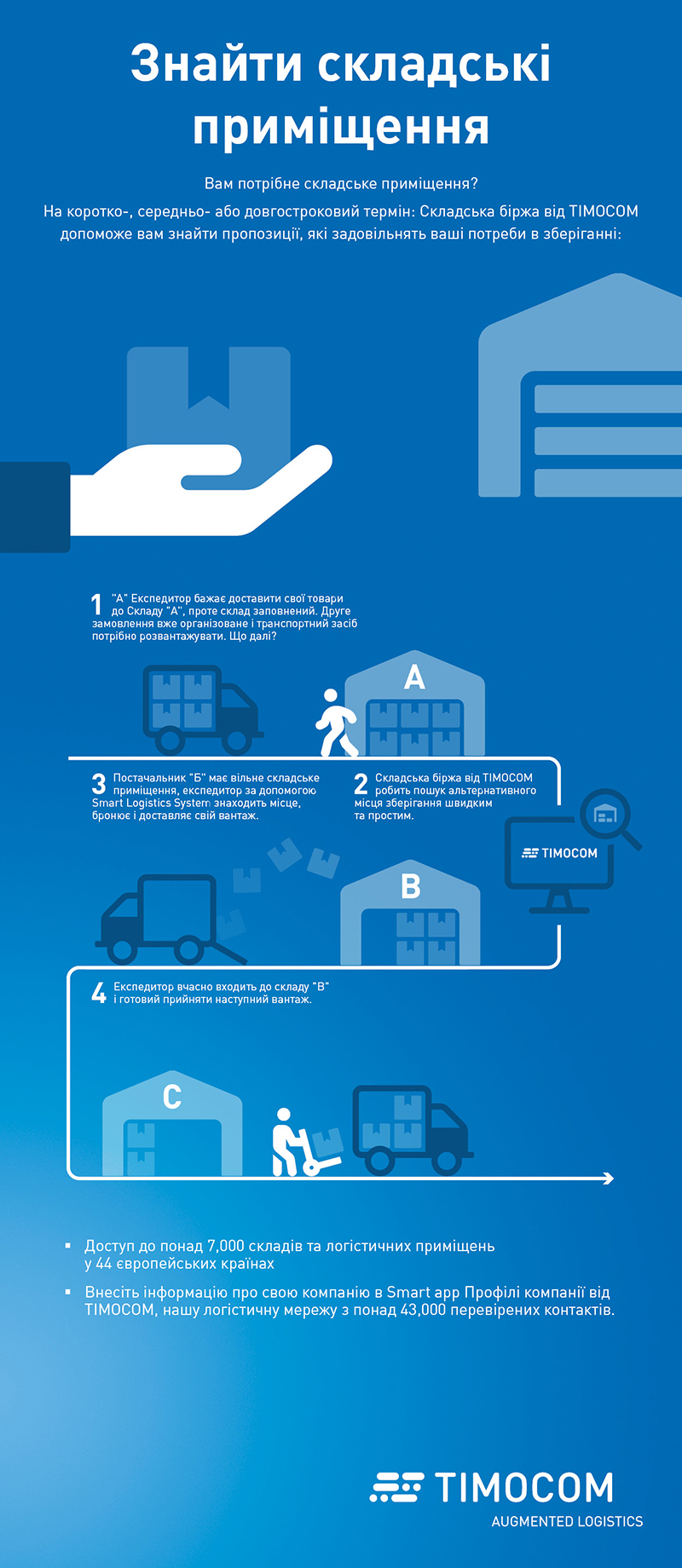 Знайти складські приміщення

Вам потрібне складське приміщення?
На коротко-, середньо- або довгостроковий термін: Складська біржа від TIMOCOM допоможе вам знайти пропозиції, які задовільнять ваші потреби в зберіганні:

1 "А" Експедитор бажає доставити свої товари до Складу "А", проте склад заповнений. Друге замовлення вже організоване і транспортний засіб потрібно розвантажувати. Що далі?

A

3 Постачальник "Б" має вільне складське приміщення, експедитор за допомогою Smart Logistics System знаходить місце, бронює і доставляє свій вантаж.

2 Складська біржа від TIMOCOM робить пошук альтернативного місця зберігання швидким та простим.

TIMOCOM

B

4 Експедитор вчасно входить до складу "В" і готовий прийняти наступний вантаж.

C

▪ Доступ до понад 7,000 складів та логістичних приміщень у 44 європейських країнах

▪ Внесіть інформацію про свою компанію в Smart app Профілі компанії від TIMOCOM, нашу логістичну мережу з понад 43,000 перевірених контактів.

TIMOCOM
AUGMENTED LOGISTICS