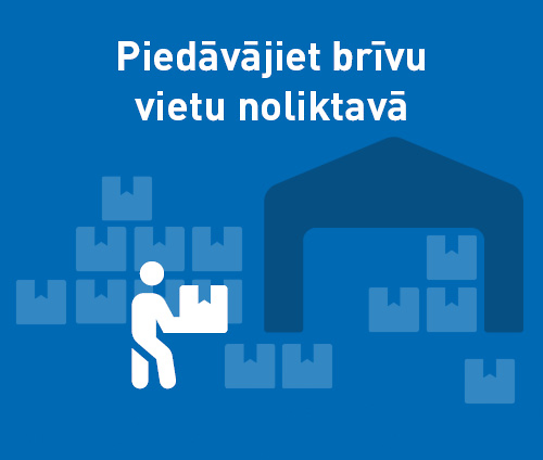 Piedāvājiet brīvu vietu noliktavā