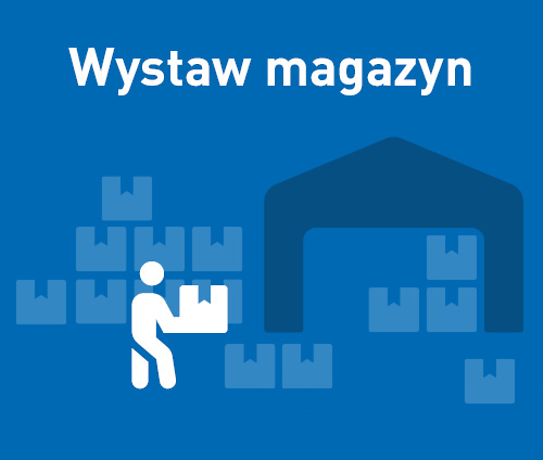 Wystaw magazyn