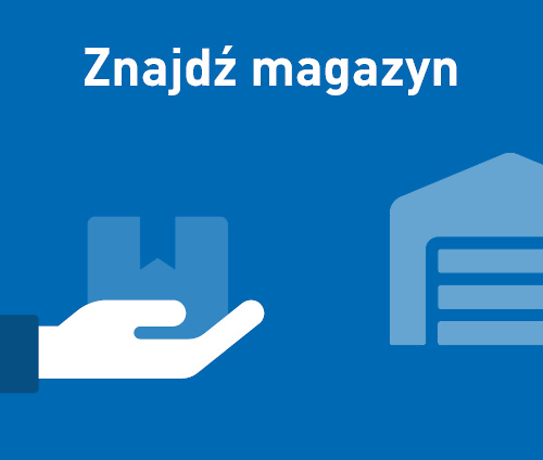 Znajdź magazyn